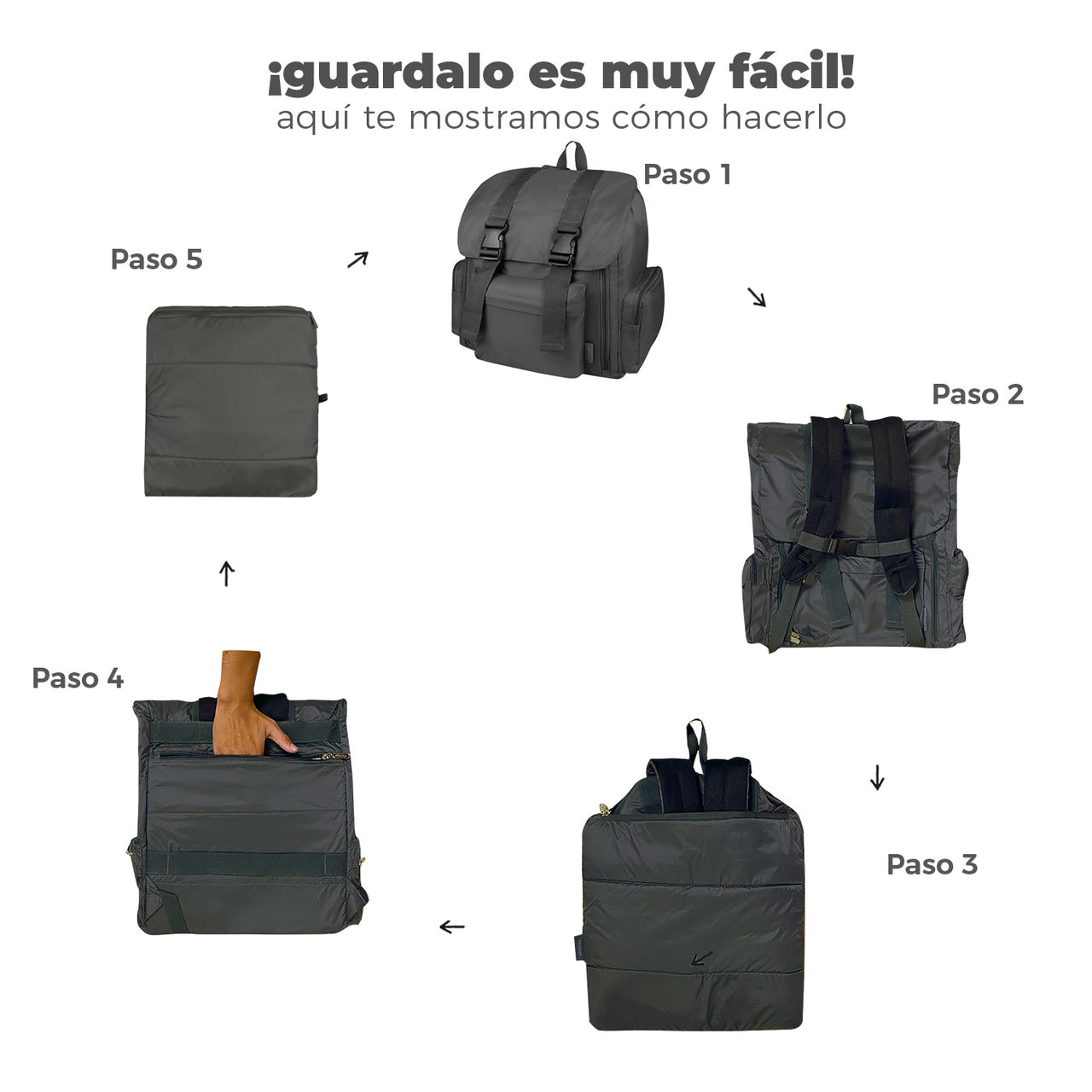 ¡guardalo es muy fácil!
aquí te mostramos cómo hacerlo

Paso 1

Paso 2

Paso 3

Paso 4

Paso 5