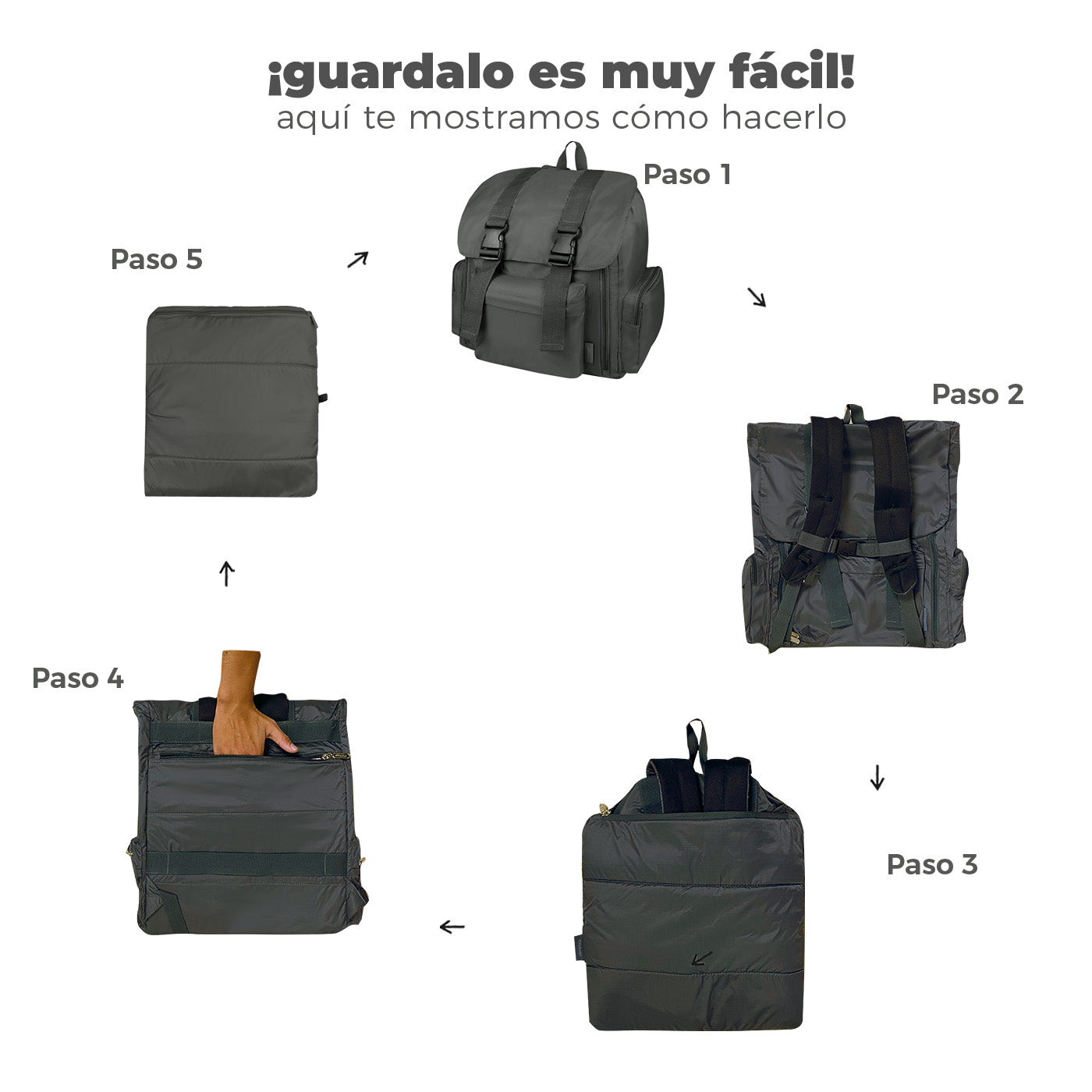 ¡guardalo es muy fácil!
aquí te mostramos cómo hacerlo

Paso 1

Paso 2

Paso 3

Paso 4

Paso 5