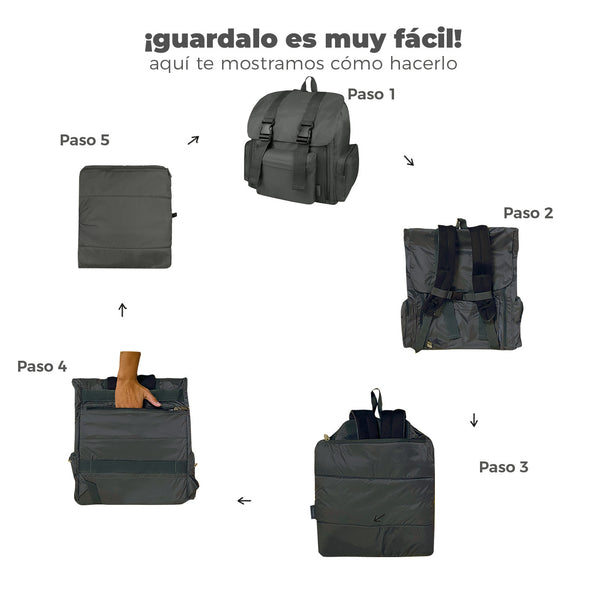 ¡guardalo es muy fácil!
aquí te mostramos cómo hacerlo

Paso 1

Paso 2

Paso 3

Paso 4

Paso 5